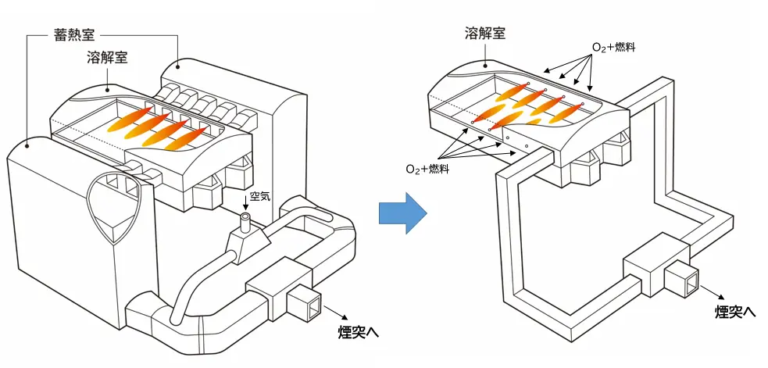 蓄熱室
溶解室
空気
煙突へ

溶解室
$O_2$+燃料
$O_2$+燃料
煙突へ