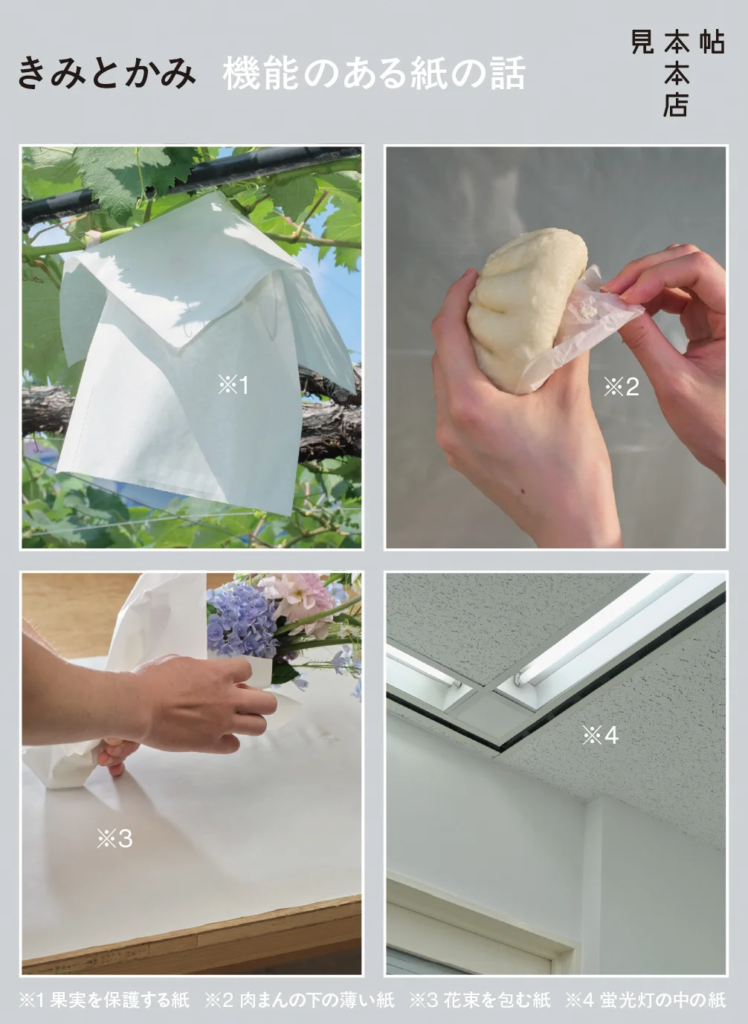 きみとかみ　機能のある紙の話

見本帖本店

※1

※2

※3

※4

※1 果実を保護する紙　※2 肉まんの下の薄い紙　※3 花束を包む紙　※4 蛍光灯の中の紙