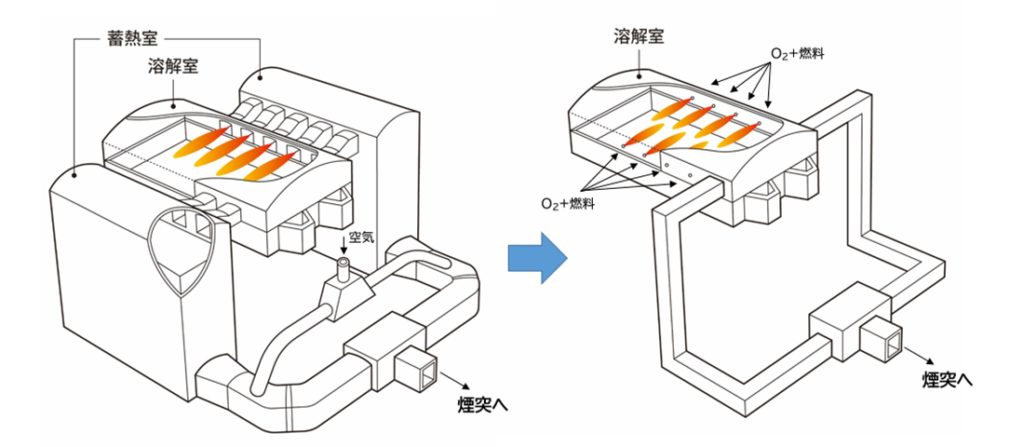 蓄熱室
溶解室
空気
煙突へ
溶解室
$O_2$+燃料
$O_2$+燃料
煙突へ